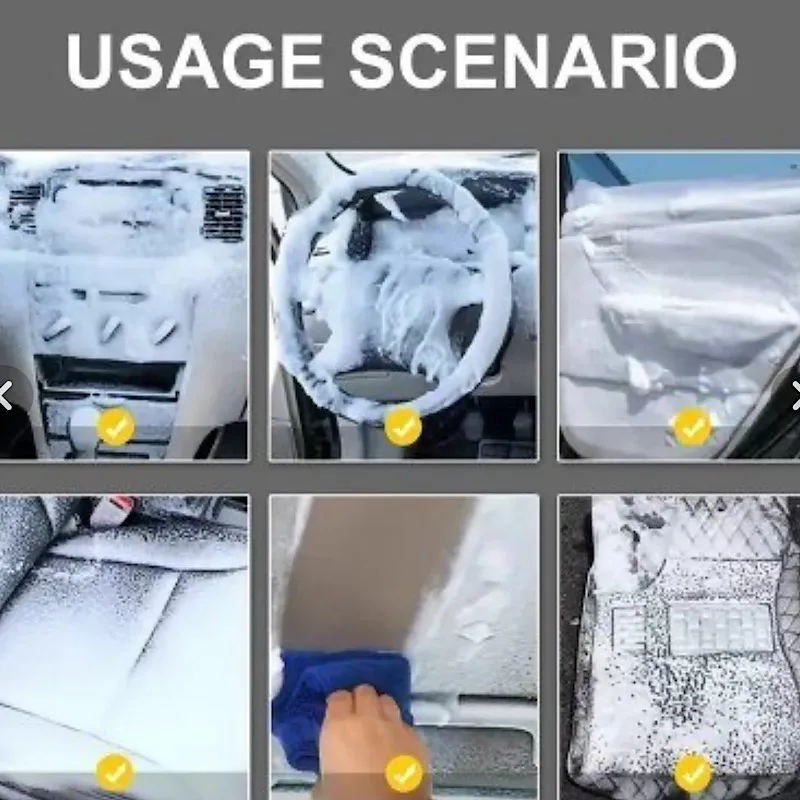 USAGE SCENARIO