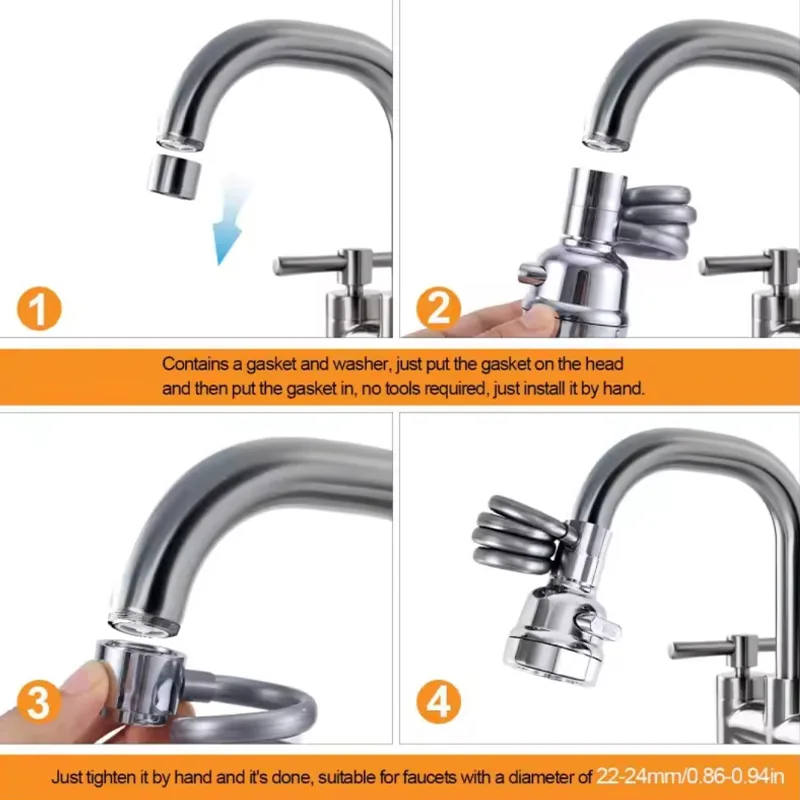 1

2

Contains a gasket and washer, just put the gasket on the head and then put the gasket in, no tools required, just install it by hand.

3

4

Just tighten it by hand and it's done, suitable for faucets with a diameter of 22-24mm/0.86-0.94in