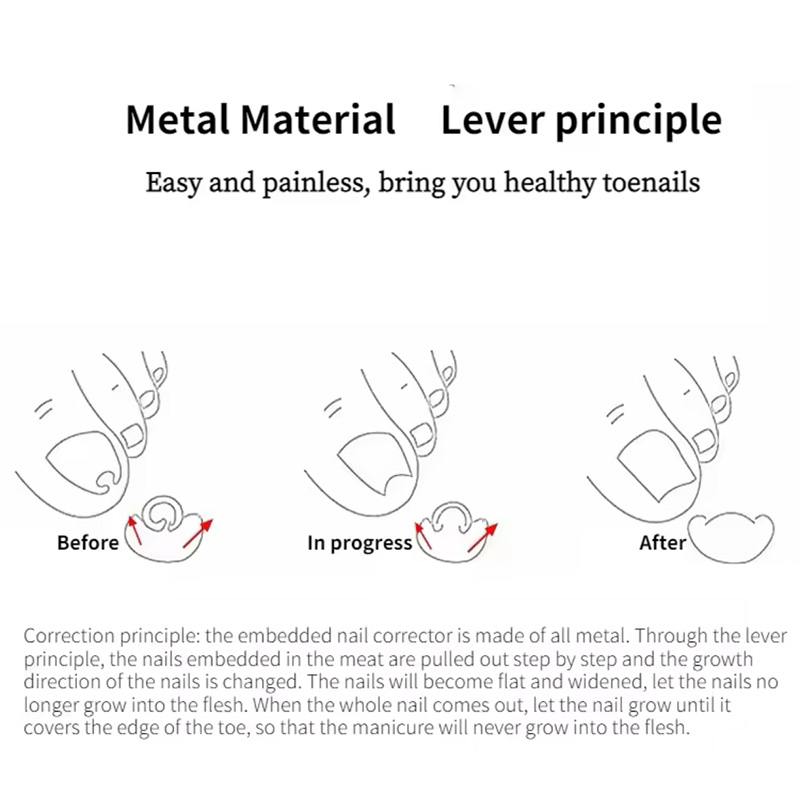 Metal Material Lever principle

Easy and painless, bring you healthy toenails

Before

In progress

After

Correction principle: the embedded nail corrector is made of all metal. Through the lever principle, the nails embedded in the meat are pulled out step by step and the growth direction of the nails is changed. The nails will become flat and widened, let the nails no longer grow into the flesh. When the whole nail comes out, let the nail grow until it covers the edge of the toe, so that the manicure will never grow into the flesh.