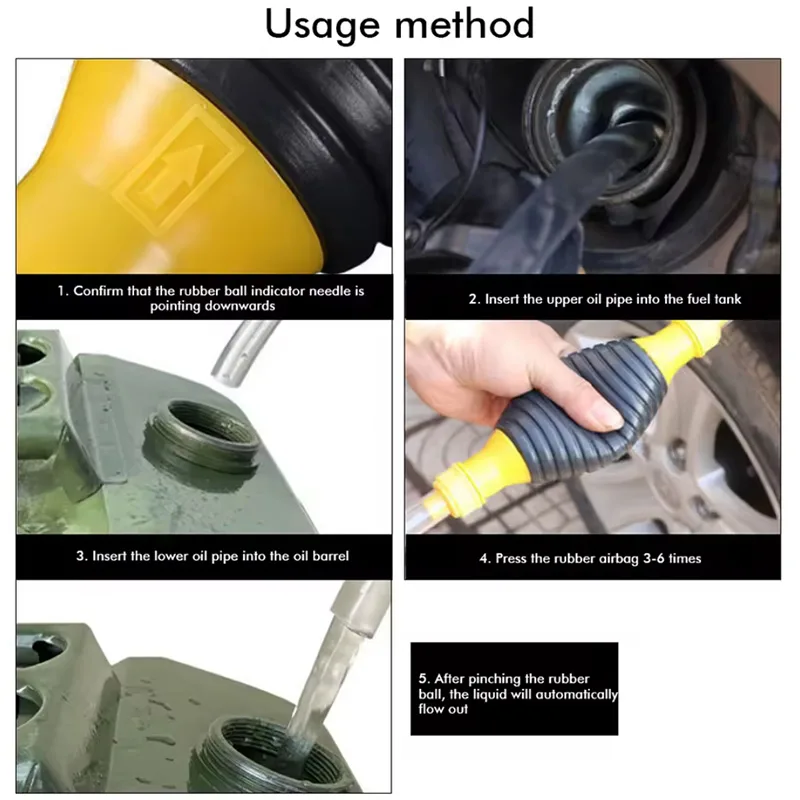 Usage method

1. Confirm that the rubber ball indicator needle is pointing downwards

2. Insert the upper oil pipe into the fuel tank

3. Insert the lower oil pipe into the oil barrel

4. Press the rubber airbag 3-6 times

5. After pinching the rubber ball, the liquid will automatically flow out