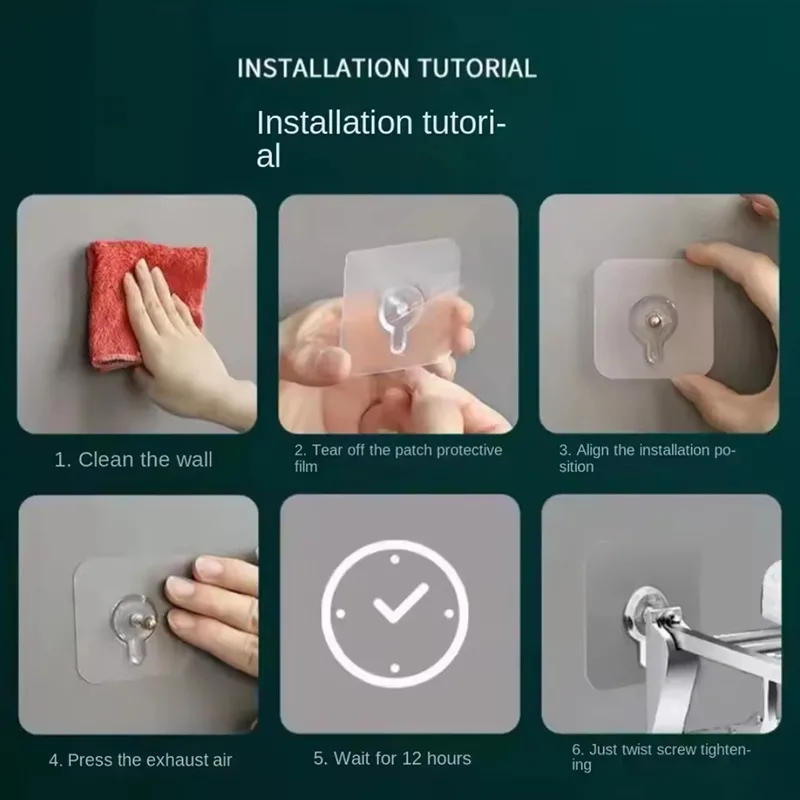 INSTALLATION TUTORIAL

Installation tutorial

1. Clean the wall

2. Tear off the patch protective film

3. Align the installation position

4. Press the exhaust air

5. Wait for 12 hours

6. Just twist screw tightening