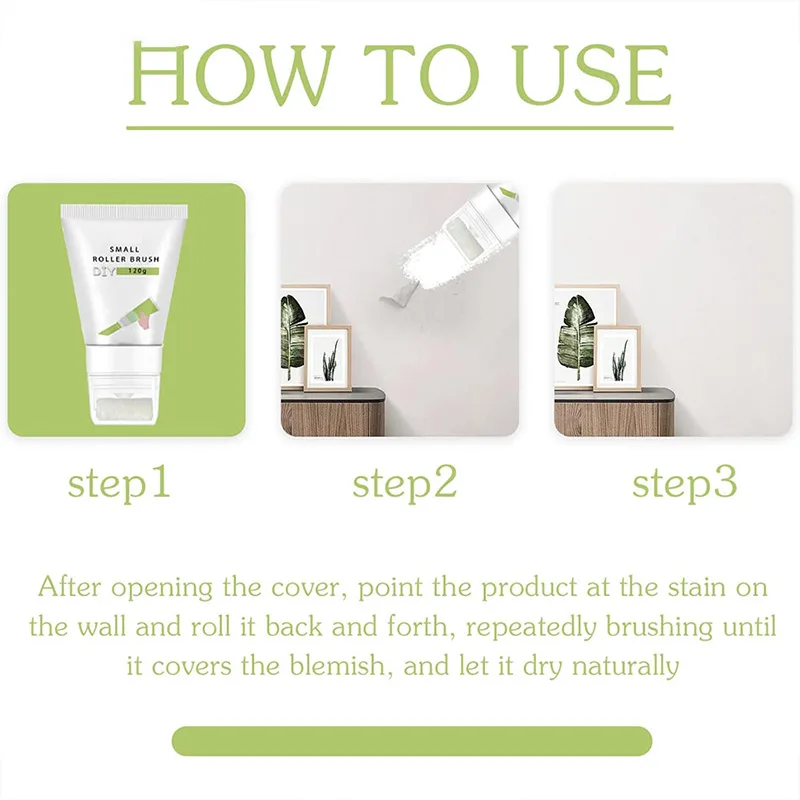 HOW TO USE

SMALL
ROLLER BRUSH
DIY 120g

step1

step2

step3

After opening the cover, point the product at the stain on the wall and roll it back and forth, repeatedly brushing until it covers the blemish, and let it dry naturally