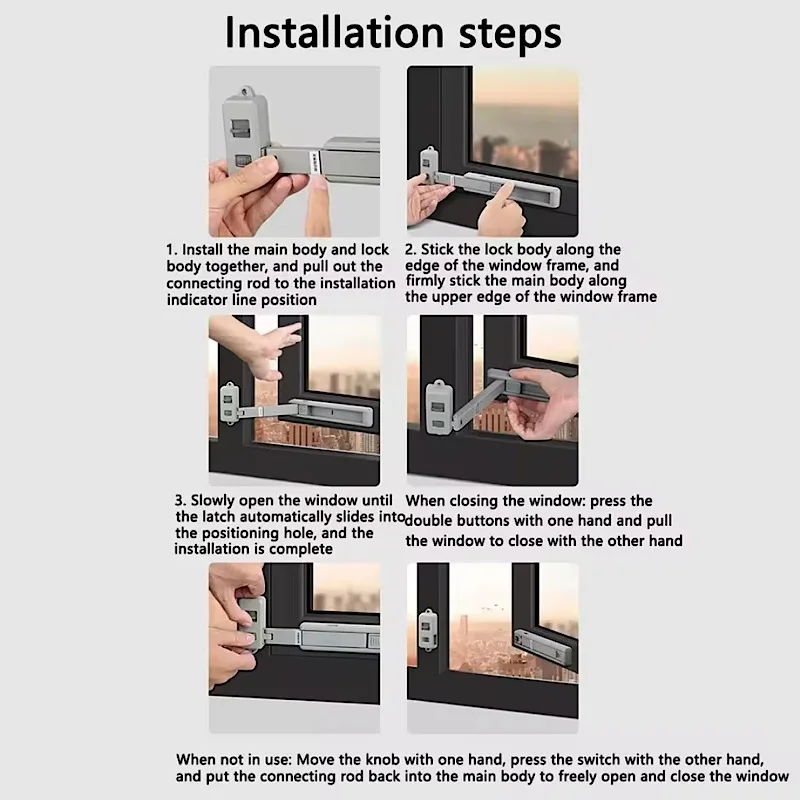 Installation steps

1. Install the main body and lock body together, and pull out the connecting rod to the installation indicator line position

2. Stick the lock body along the edge of the window frame, and firmly stick the main body along the upper edge of the window frame

3. Slowly open the window until the latch automatically slides into the positioning hole, and the installation is complete

When closing the window: press the double buttons with one hand and pull the window to close with the other hand

When not in use: Move the knob with one hand, press the switch with the other hand, and put the connecting rod back into the main body to freely open and close the window