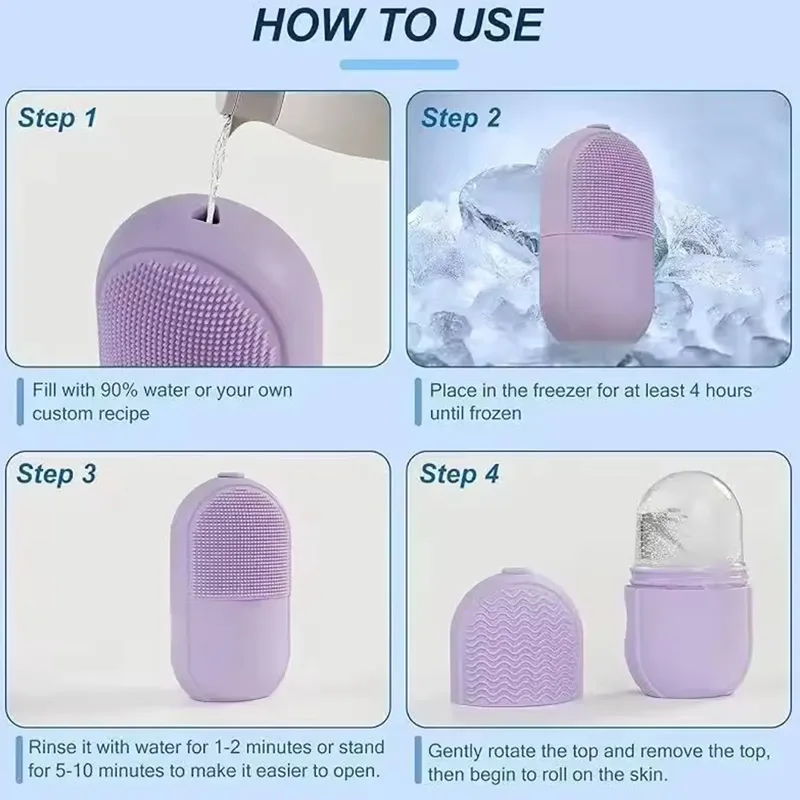 HOW TO USE

Step 1

Fill with 90% water or your own custom recipe

Step 2

Place in the freezer for at least 4 hours until frozen

Step 3

Rinse it with water for 1-2 minutes or stand for 5-10 minutes to make it easier to open.

Step 4

Gently rotate the top and remove the top, then begin to roll on the skin.