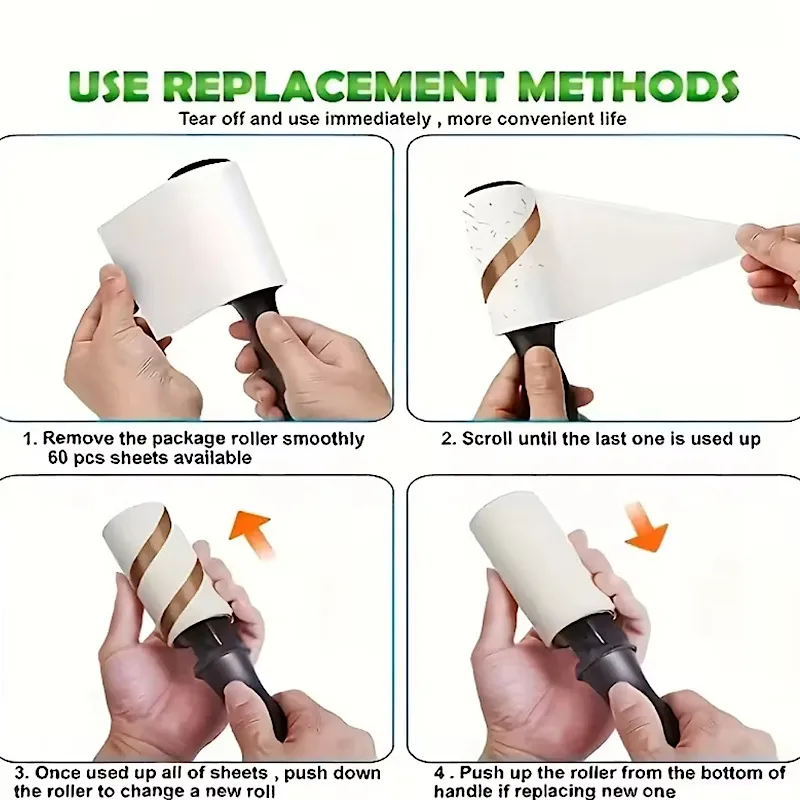 USE REPLACEMENT METHODS
Tear off and use immediately , more convenient life

1. Remove the package roller smoothly 60 pcs sheets available

2. Scroll until the last one is used up

3. Once used up all of sheets , push down the roller to change a new roll

4 . Push up the roller from the bottom of handle if replacing new one